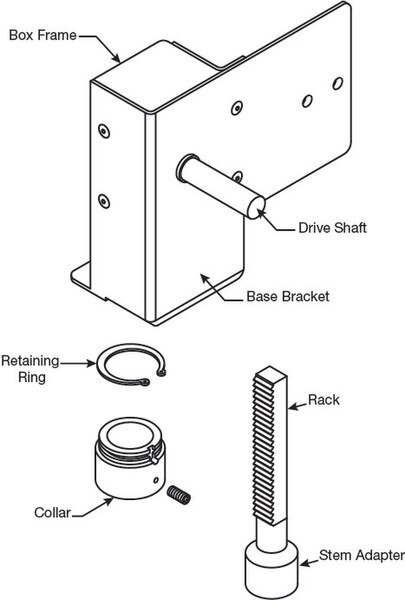 Box Frame

Drive Shaft

Base Bracket

Retaining Ring

Rack

Collar

Stem Adapter